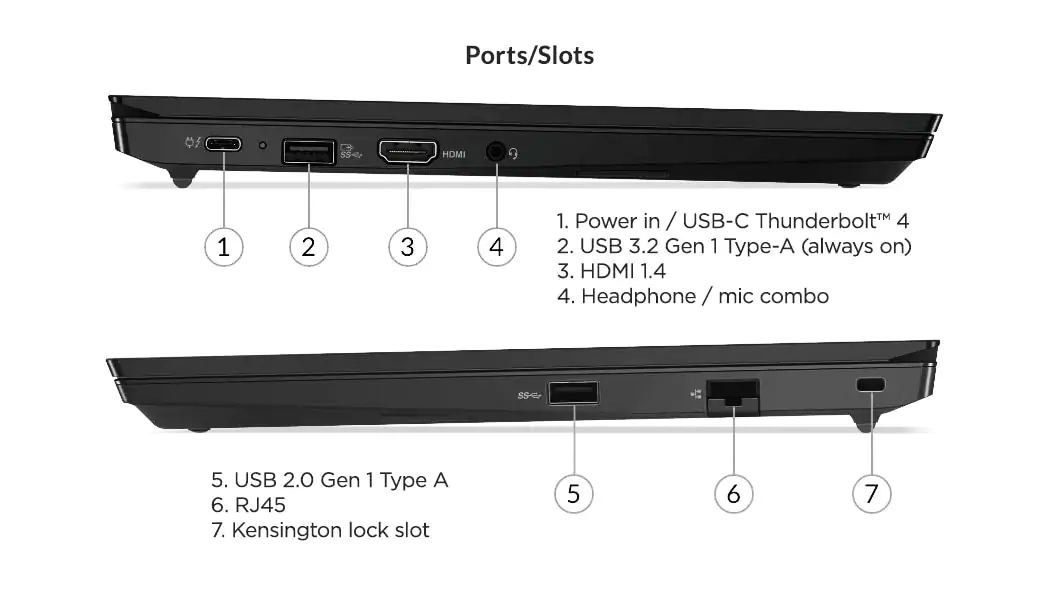 Ports/Slots

HDMI

1

2

3

4

1. Power in / USB-C Thunderbolt™ 4
2. USB 3.2 Gen 1 Type-A (always on)
3. HDMI 1.4
4. Headphone / mic combo

5. USB 2.0 Gen 1 Type A
6. RJ45
7. Kensington lock slot

5

6

7